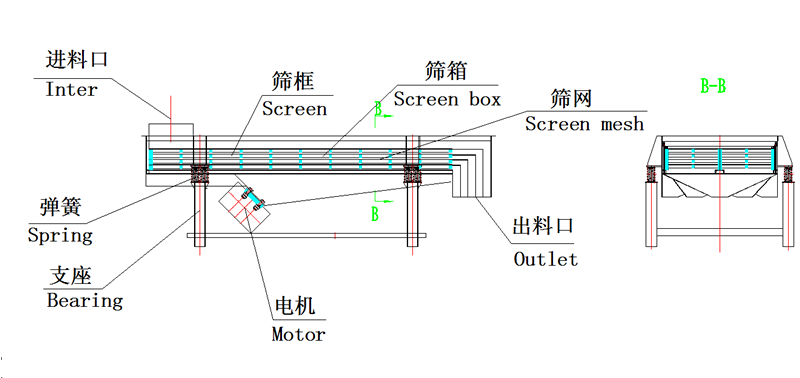 进料口
Inter

筛框
Screen

筛箱
Screen box

筛网
Screen mesh

B-B

B

B

弹簧
Spring

支座
Bearing

电机
Motor

出料口
Outlet